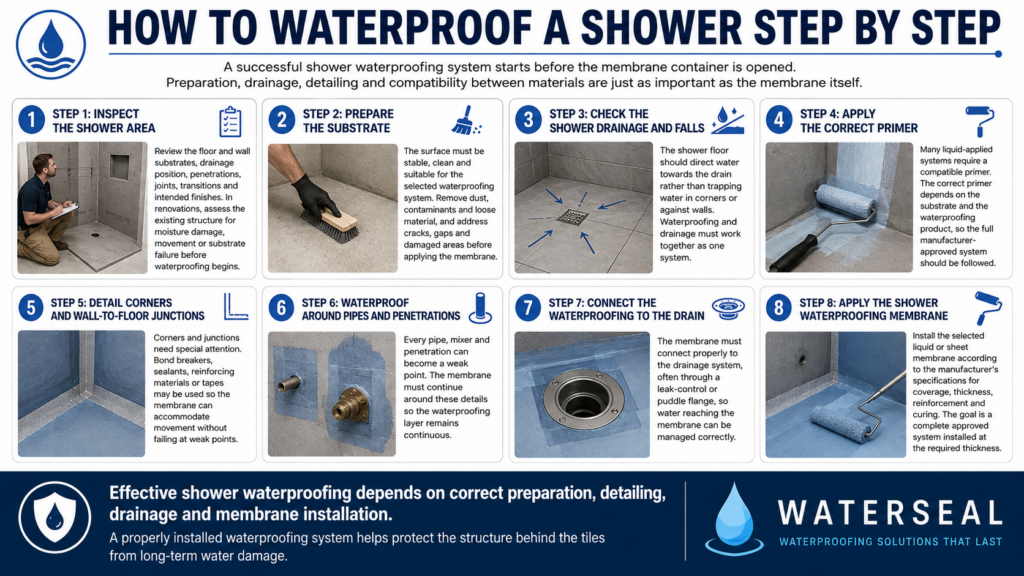 HOW TO WATERPROOF A SHOWER STEP BY STEP

A successful shower waterproofing system starts before the membrane container is opened. Preparation, drainage, detailing and compatibility between materials are just as important as the membrane itself.

1 STEP 1: INSPECT THE SHOWER AREA

Review the floor and wall substrates, drainage position, penetrations, joints, transitions and intended finishes. In renovations, assess the existing structure for moisture damage, movement or substrate failure before waterproofing begins.

2 STEP 2: PREPARE THE SUBSTRATE

The surface must be stable, clean and suitable for the selected waterproofing system. Remove dust, contaminants and loose material, and address cracks, gaps and damaged areas before applying the membrane.

3 STEP 3: CHECK THE SHOWER DRAINAGE AND FALLS

The shower floor should direct water towards the drain rather than trapping water in corners or against walls. Waterproofing and drainage must work together as one system.

4 STEP 4: APPLY THE CORRECT PRIMER

Many liquid-applied systems require a compatible primer. The correct primer depends on the substrate and the waterproofing product, so the full manufacturer-approved system should be followed.

5 STEP 5: DETAIL CORNERS AND WALL-TO-FLOOR JUNCTIONS

Corners and junctions need special attention. Bond breakers, sealants, reinforcing materials or tapes may be used so the membrane can accommodate movement without failing at weak points.

6 STEP 6: WATERPROOF AROUND PIPES AND PENETRATIONS

Every pipe, mixer and penetration can become a weak point. The membrane must continue around these details so the waterproofing layer remains continuous.

7 STEP 7: CONNECT THE WATERPROOFING TO THE DRAIN

The membrane must connect properly to the drainage system, often through a leak-control or puddle flange, so water reaching the membrane can be managed correctly.

8 STEP 8: APPLY THE SHOWER WATERPROOFING MEMBRANE

Install the selected liquid or sheet membrane according to the manufacturer's specifications for coverage, thickness, reinforcement and curing. The goal is a complete approved system installed at the required thickness.

Effective shower waterproofing depends on correct preparation, detailing, drainage and membrane installation.

A properly installed waterproofing system helps protect the structure behind the tiles from long-term water damage.

WATERSEAL
WATERPROOFING SOLUTIONS THAT LAST