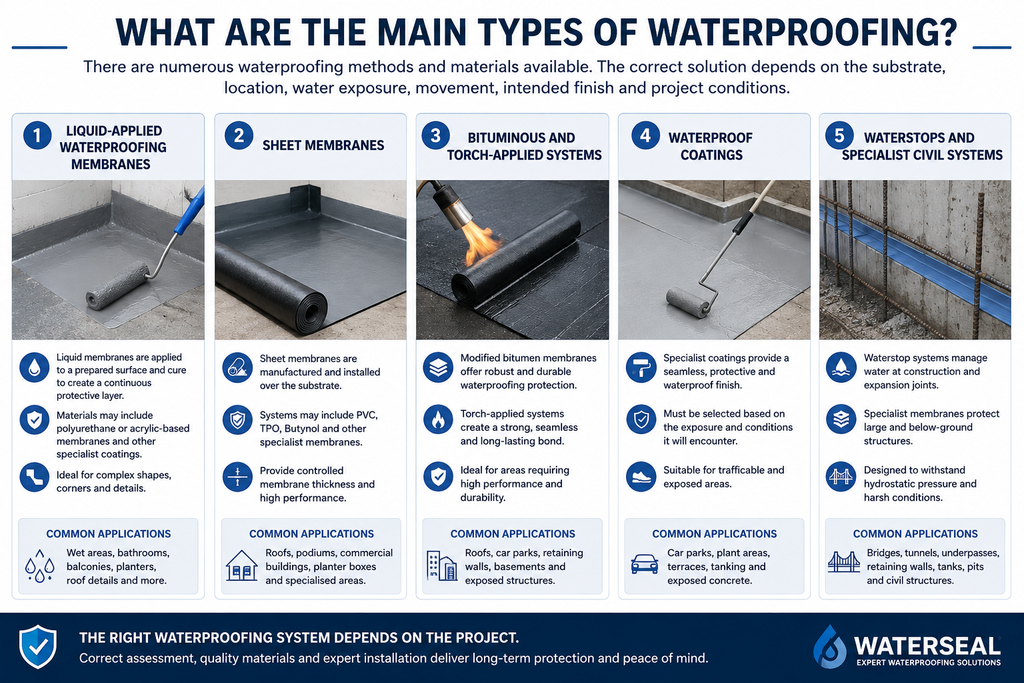 WHAT ARE THE MAIN TYPES OF WATERPROOFING?

There are numerous waterproofing methods and materials available. The correct solution depends on the substrate, location, water exposure, movement, intended finish and project conditions.

1 LIQUID-APPLIED WATERPROOFING MEMBRANES

Liquid membranes are applied to a prepared surface and cure to create a continuous protective layer.

Materials may include polyurethane or acrylic-based membranes and other specialist coatings.

Ideal for complex shapes, corners and details.

COMMON APPLICATIONS

Wet areas, bathrooms, balconies, planters, roof details and more.

2 SHEET MEMBRANES

Sheet membranes are manufactured and installed over the substrate.

Systems may include PVC, TPO, Butynol and other specialist membranes.

Provide controlled membrane thickness and high performance.

COMMON APPLICATIONS

Roofs, podiums, commercial buildings, planter boxes and specialised areas.

3 BITUMINOUS AND TORCH-APPLIED SYSTEMS

Modified bitumen membranes offer robust and durable waterproofing protection.

Torch-applied systems create a strong, seamless and long-lasting bond.

Ideal for areas requiring high performance and durability.

COMMON APPLICATIONS

Roofs, car parks, retaining walls, basements and exposed structures.

4 WATERPROOF COATINGS

Specialist coatings provide a seamless, protective and waterproof finish.

Must be selected based on the exposure and conditions it will encounter.

Suitable for trafficable and exposed areas.

COMMON APPLICATIONS

Car parks, plant areas, terraces, tanking and exposed concrete.

5 WATERSTOPS AND SPECIALIST CIVIL SYSTEMS

Waterstop systems manage water at construction and expansion joints.

Specialist membranes protect large and below-ground structures.

Designed to withstand hydrostatic pressure and harsh conditions.

COMMON APPLICATIONS

Bridges, tunnels, underpasses, retaining walls, tanks, pits and civil structures.

THE RIGHT WATERPROOFING SYSTEM DEPENDS ON THE PROJECT.

Correct assessment, quality materials and expert installation deliver long-term protection and peace of mind.

WATERSEAL
EXPERT WATERPROOFING SOLUTIONS